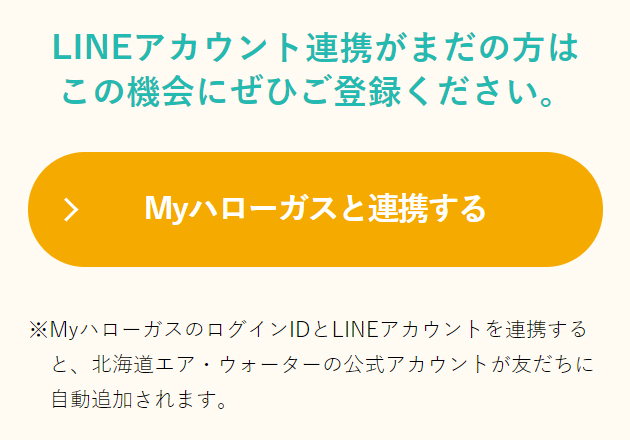 LINEアカウント連携がまだの方は
この機会にぜひご登録ください。

Myハローガスと連携する

※MyハローガスのログインIDとLINEアカウントを連携すると、北海道エア・ウォーターの公式アカウントが友だちに自動追加されます。