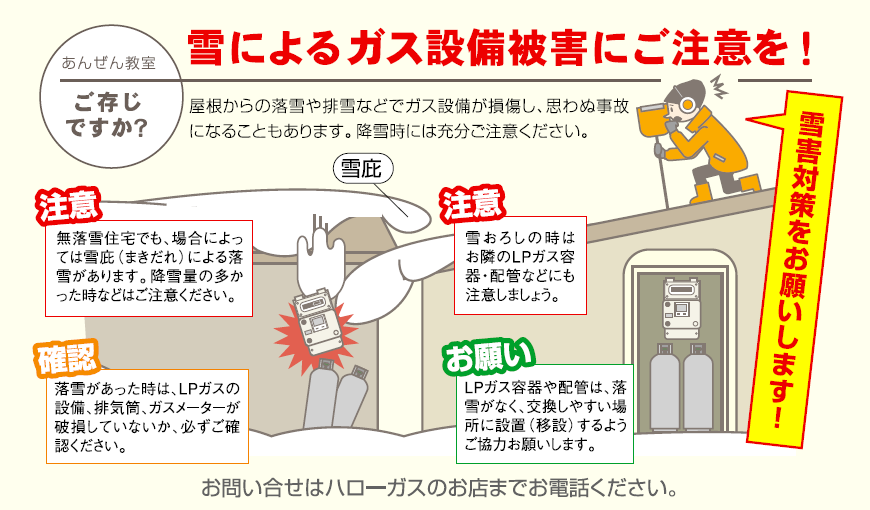 あんぜん教室

ご存じですか?

雪によるガス設備被害にご注意を!

屋根からの落雪や排雪などでガス設備が損傷し、思わぬ事故になることもあります。降雪時には充分ご注意ください。

雪害対策をお願いします!

雪庇

注意
無落雪住宅でも、場合によっては雪庇(まきだれ)による落雪があります。降雪量の多かった時などはご注意ください。

注意
雪おろしの時はお隣のLPガス容器・配管などにも注意しましょう。

確認
落雪があった時は、LPガスの設備、排気筒、ガスメーターが破損していないか、必ずご確認ください。

お願い
LPガス容器や配管は、落雪がなく、交換しやすい場所に設置(移設)するようご協力お願いします。

お問い合せはハローガスのお店までお電話ください。