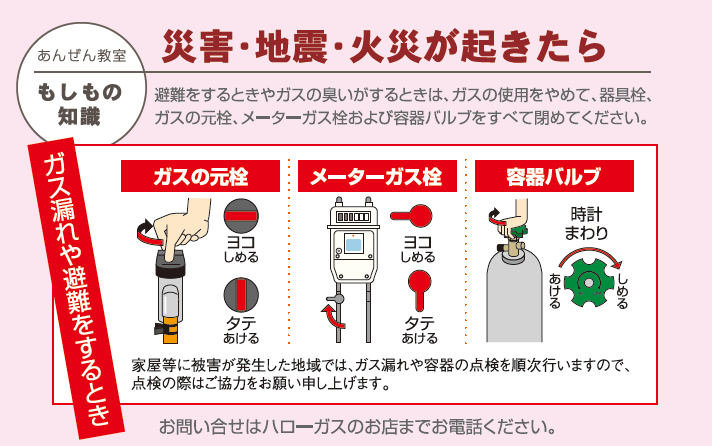 あんぜん教室

もしもの知識

災害・地震・火災が起きたら

避難をするときやガスの臭いがするときは、ガスの使用をやめて、器具栓、ガスの元栓、メーターガス栓および容器バルブをすべて閉めてください。

ガス漏れや避難をするとき

ガスの元栓

ヨコ しめる

タテ あける

メーターガス栓

ヨコ しめる

タテ あける

容器バルブ

時計まわり

あける

しめる

家屋等に被害が発生した地域では、ガス漏れや容器の点検を順次行いますので、点検の際はご協力をお願い申し上げます。

お問い合せはハローガスのお店までお電話ください。